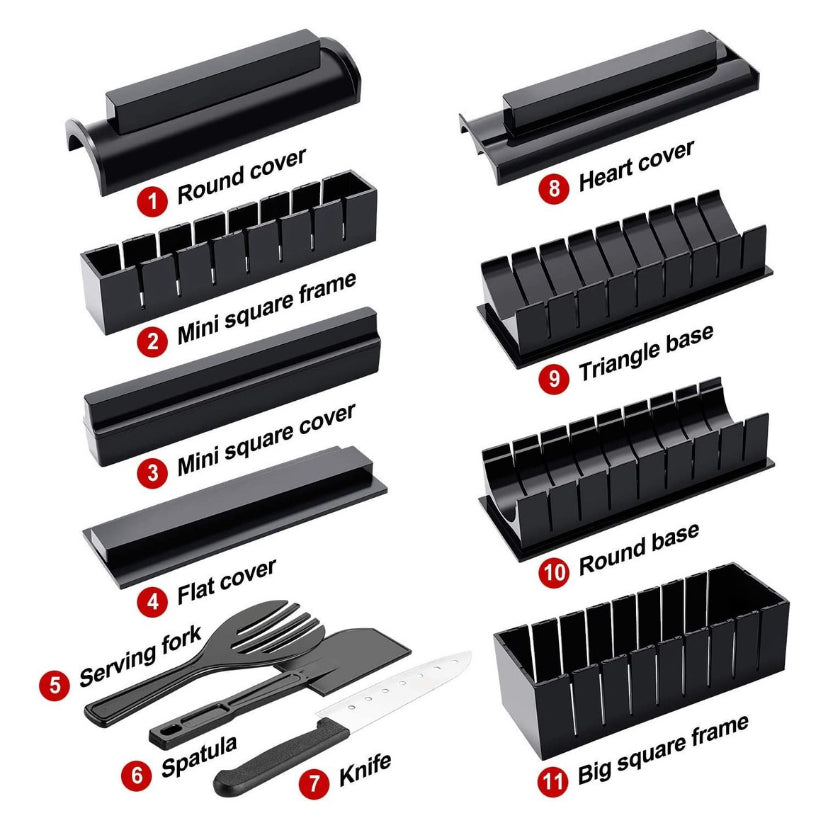 1 Round cover

2 Mini square frame

3 Mini square cover

4 Flat cover

5 Serving fork

6 Spatula

7 Knife

8 Heart cover

9 Triangle base

10 Round base

11 Big square frame