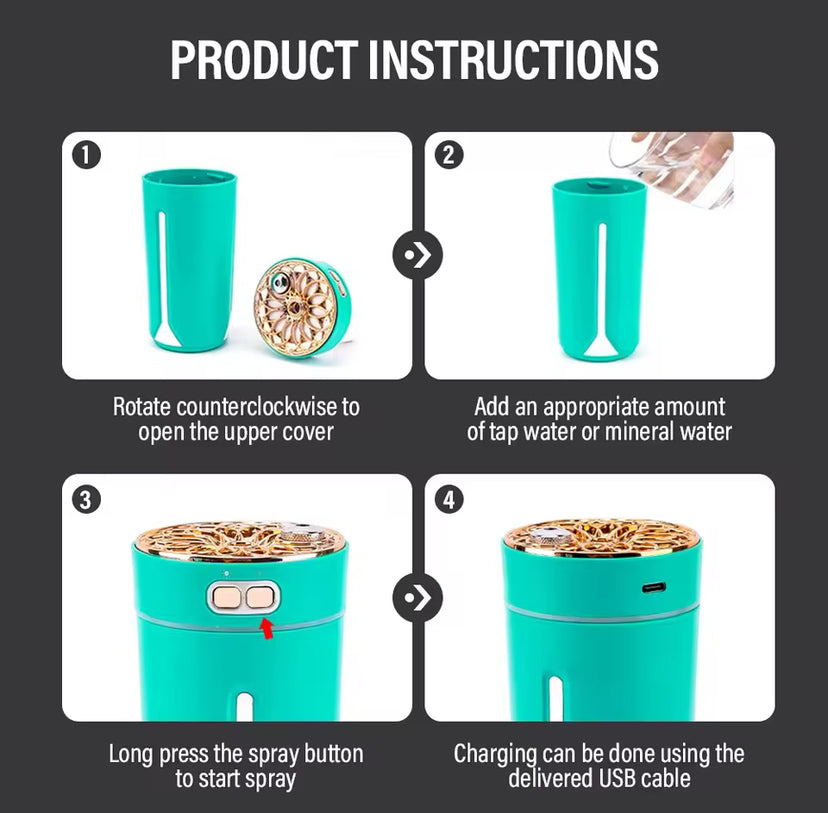 PRODUCT INSTRUCTIONS

1

Rotate counterclockwise to open the upper cover

2

Add an appropriate amount of tap water or mineral water

3

Long press the spray button to start spray

4

Charging can be done using the delivered USB cable